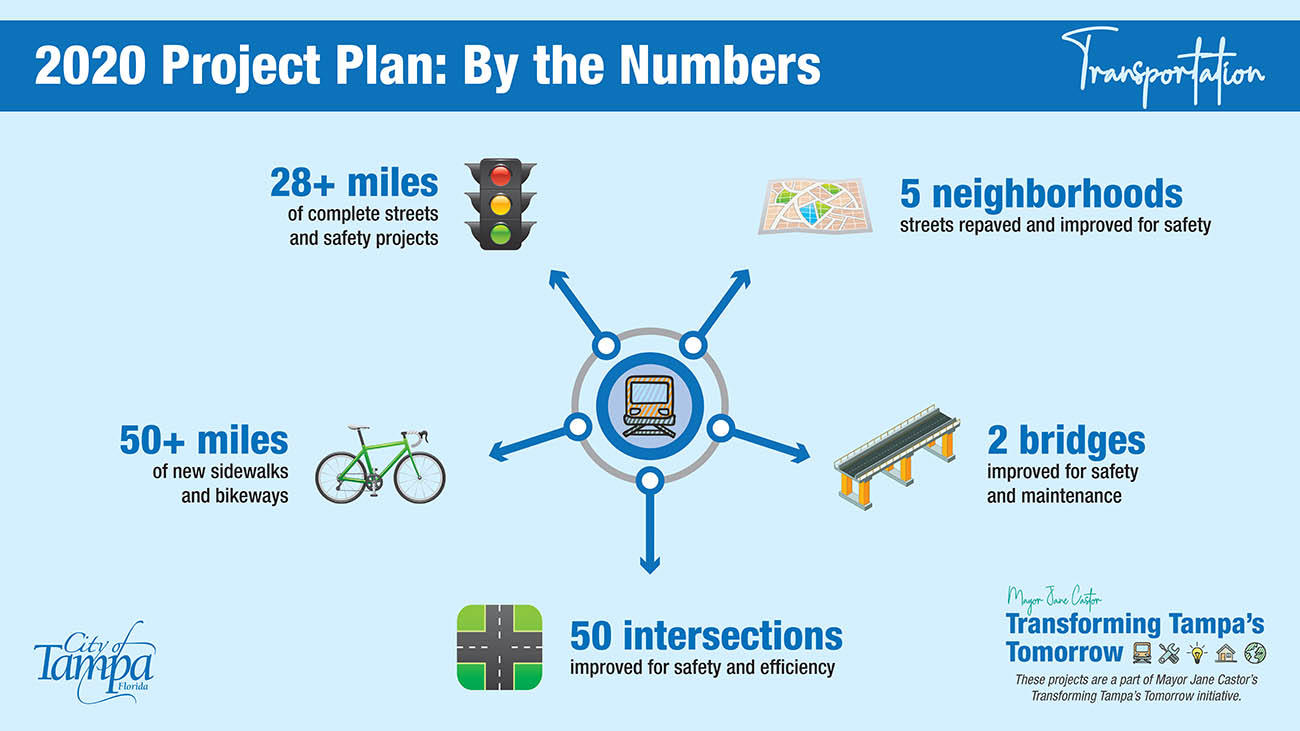 2020 Project Plan: By the Numbers

Transportation

28+ miles
of complete streets and safety projects

5 neighborhoods
streets repaved and improved for safety

50+ miles
of new sidewalks and bikeways

2 bridges
improved for safety and maintenance

50 intersections
improved for safety and efficiency

City of Tampa Florida

Mayor Jane Castor
Transforming Tampa's Tomorrow

These projects are a part of Mayor Jane Castor's Transforming Tampa's Tomorrow initiative.