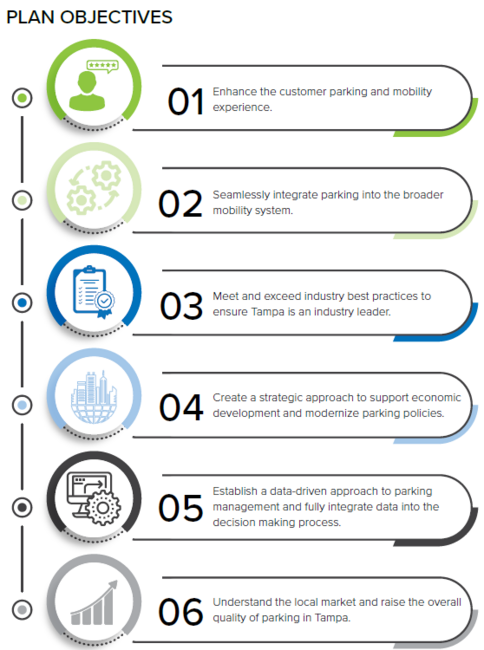 PLAN OBJECTIVES

01 Enhance the customer parking and mobility experience.

02 Seamlessly integrate parking into the broader mobility system.

03 Meet and exceed industry best practices to ensure Tampa is an industry leader.

04 Create a strategic approach to support economic development and modernize parking policies.

05 Establish a data-driven approach to parking management and fully integrate data into the decision making process.

06 Understand the local market and raise the overall quality of parking in Tampa.