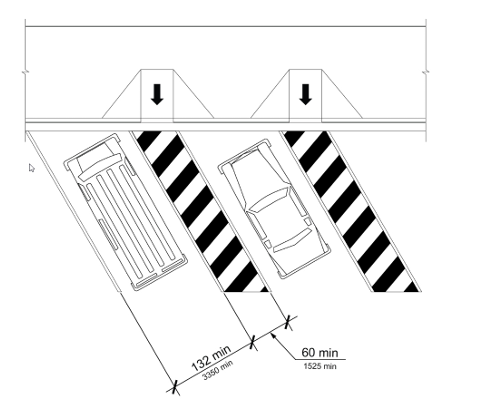 132 min
3350 min
60 min
1525 min